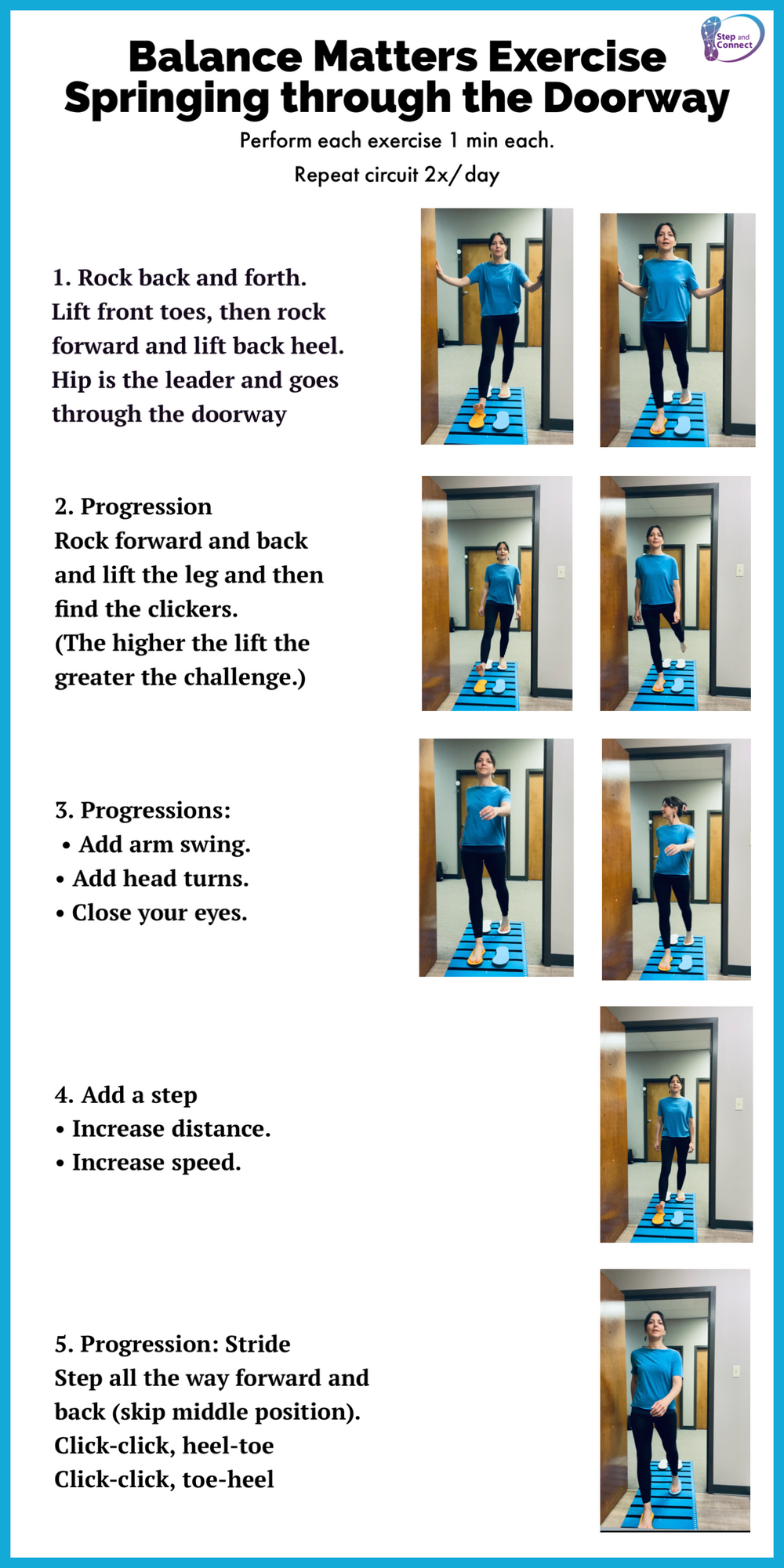 Step and Connect

Balance Matters Exercise
Springing through the Doorway

Perform each exercise 1 min each.
Repeat circuit 2x/day

1. Rock back and forth.
Lift front toes, then rock forward and lift back heel.
Hip is the leader and goes through the doorway

2. Progression
Rock forward and back and lift the leg and then find the clickers.
(The higher the lift the greater the challenge.)

3. Progressions:
• Add arm swing.
• Add head turns.
• Close your eyes.

4. Add a step
• Increase distance.
• Increase speed.

5. Progression: Stride
Step all the way forward and back (skip middle position).
Click-click, heel-toe
Click-click, toe-heel